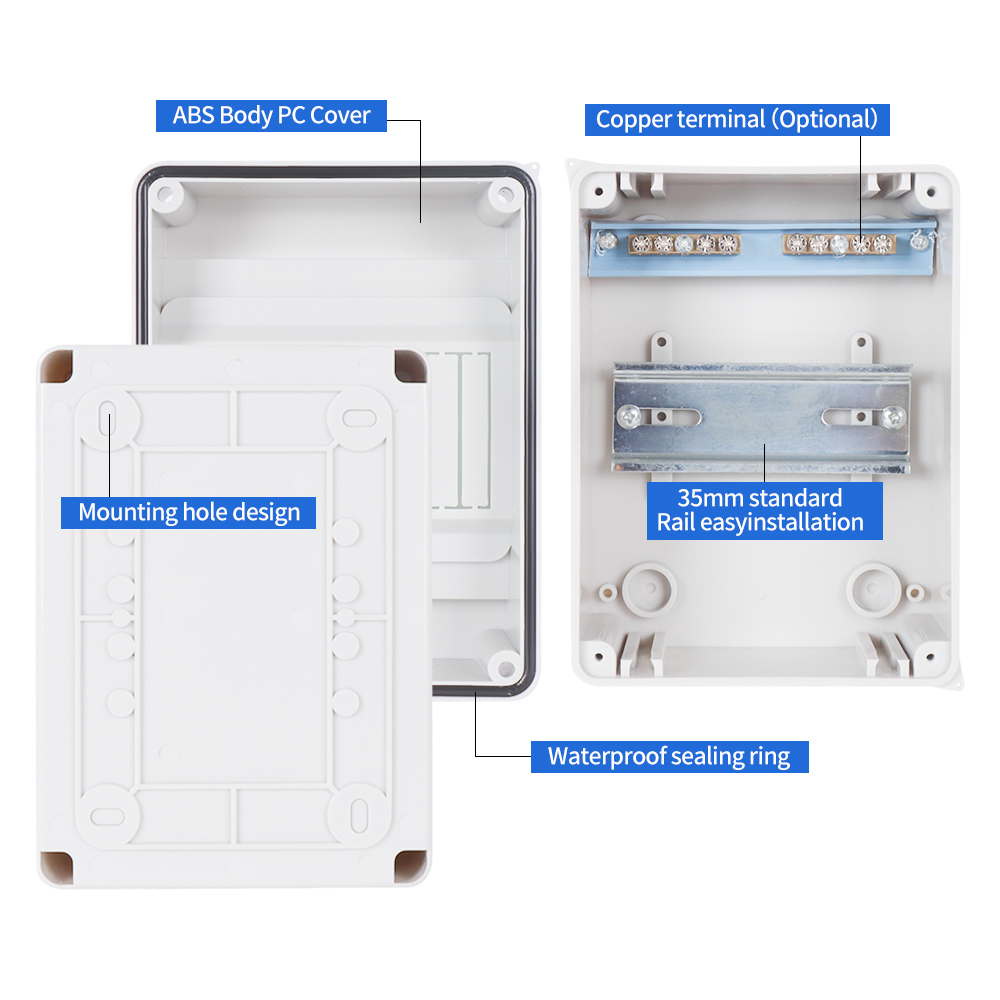 ABS Body PC Cover

Copper terminal (Optional)

Mounting hole design

35mm standard
Rail easyinstallation

Waterproof sealing ring